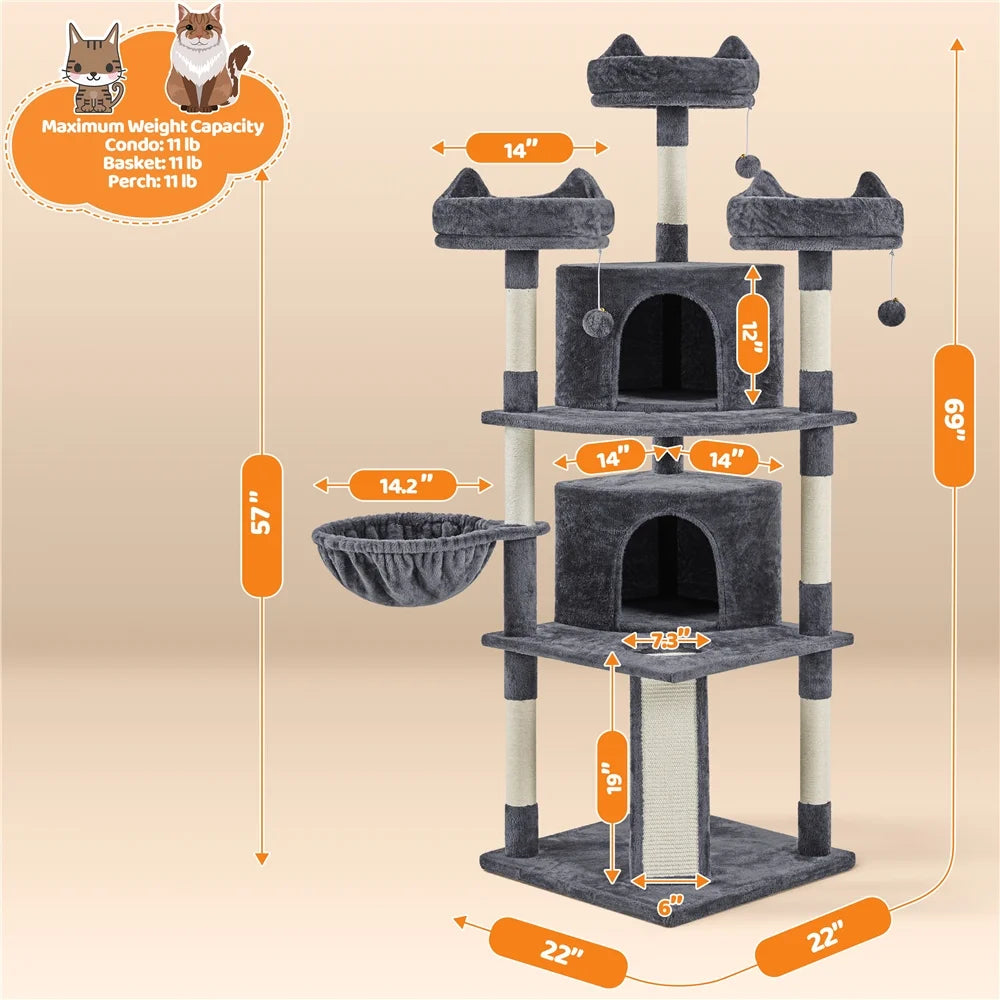 Maximum Weight Capacity
Condo: 11 lb
Basket: 11 lb
Perch: 11 lb

14"

12"

69"

14"

14"

14.2"

57"

7.3"

19"

6"

22"

22"